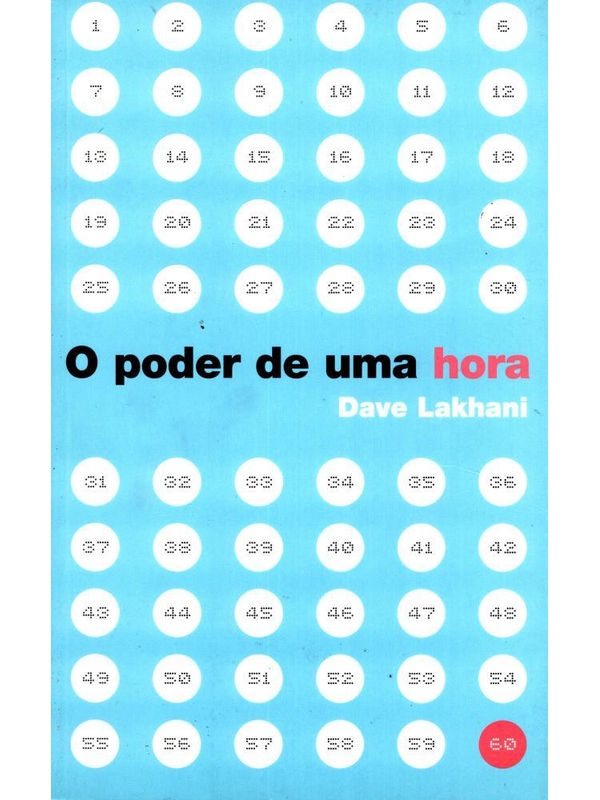 1 2 3 4 5 6
7 8 9 10 11 12
13 14 15 16 17 18
19 20 21 22 23 24
25 26 27 28 29 30

O poder de uma hora

Dave Lakhani

31 32 33 34 35 36
37 38 39 40 41 42
43 44 45 46 47 48
49 50 51 52 53 54
55 56 57 58 59 60