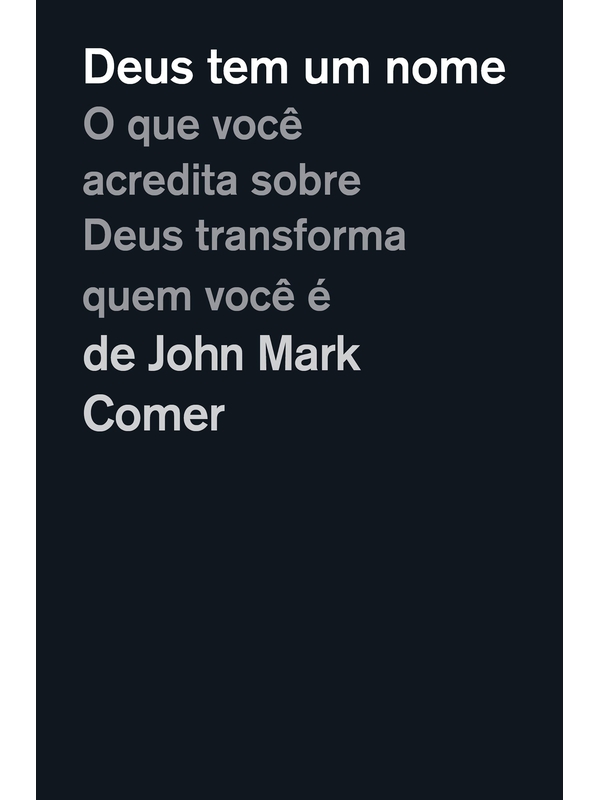 Deus tem um nome
O que você acredita sobre Deus transforma quem você é
de John Mark Comer